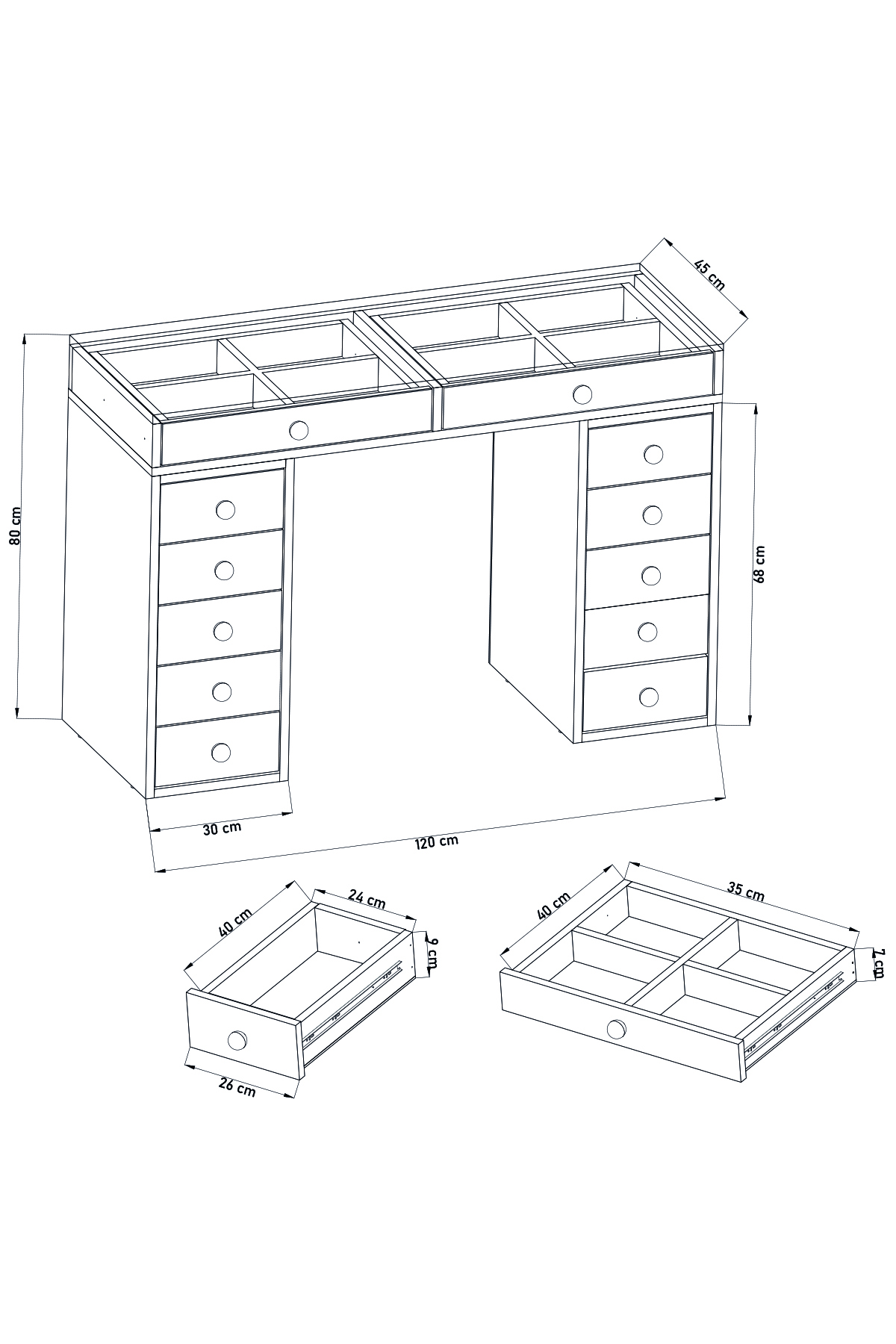 45 cm

80 cm

68 cm

30 cm

120 cm

40 cm

24 cm

9 cm

26 cm

40 cm

35 cm

7 cm